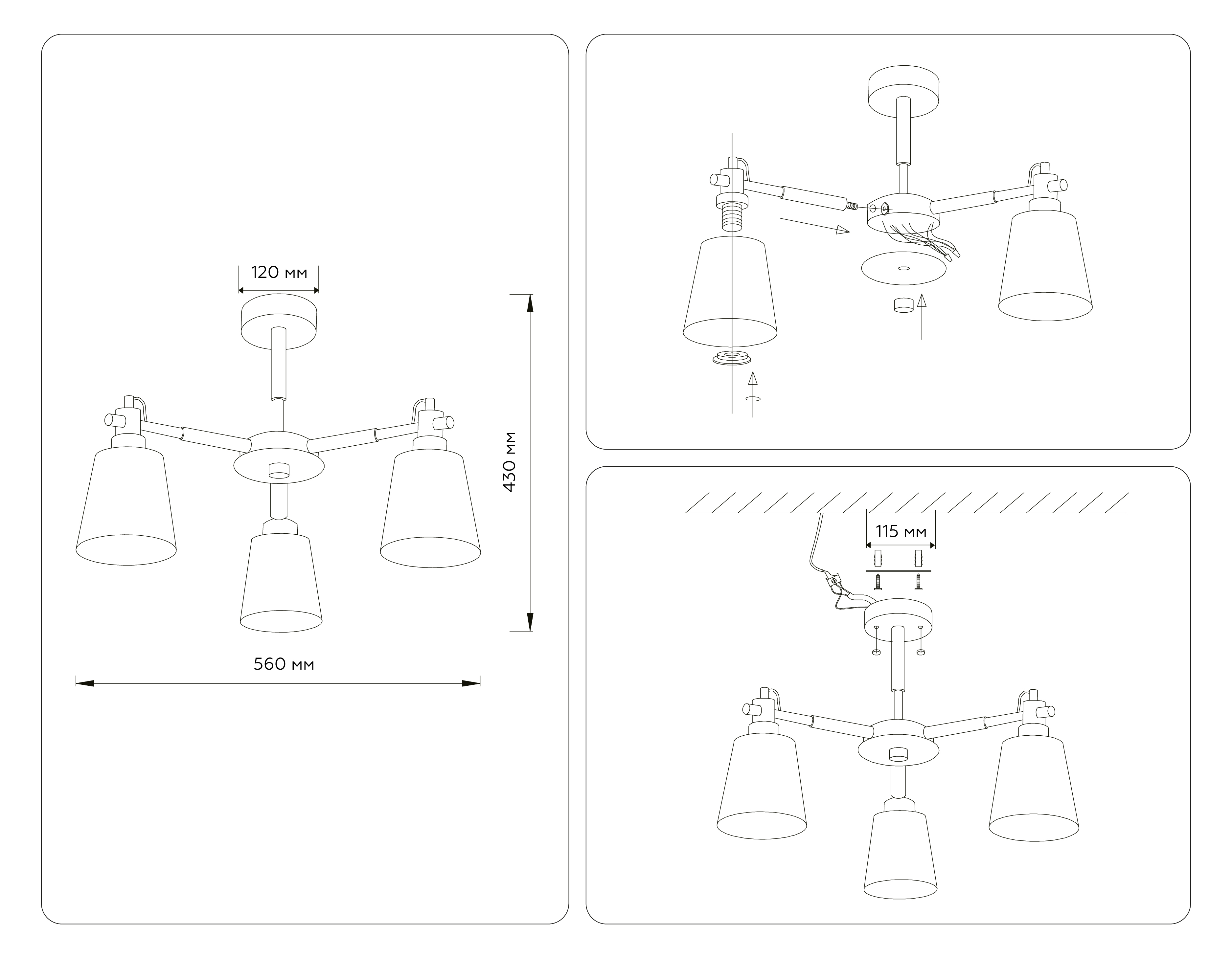 120 мм

430 мм

560 мм

115 мм