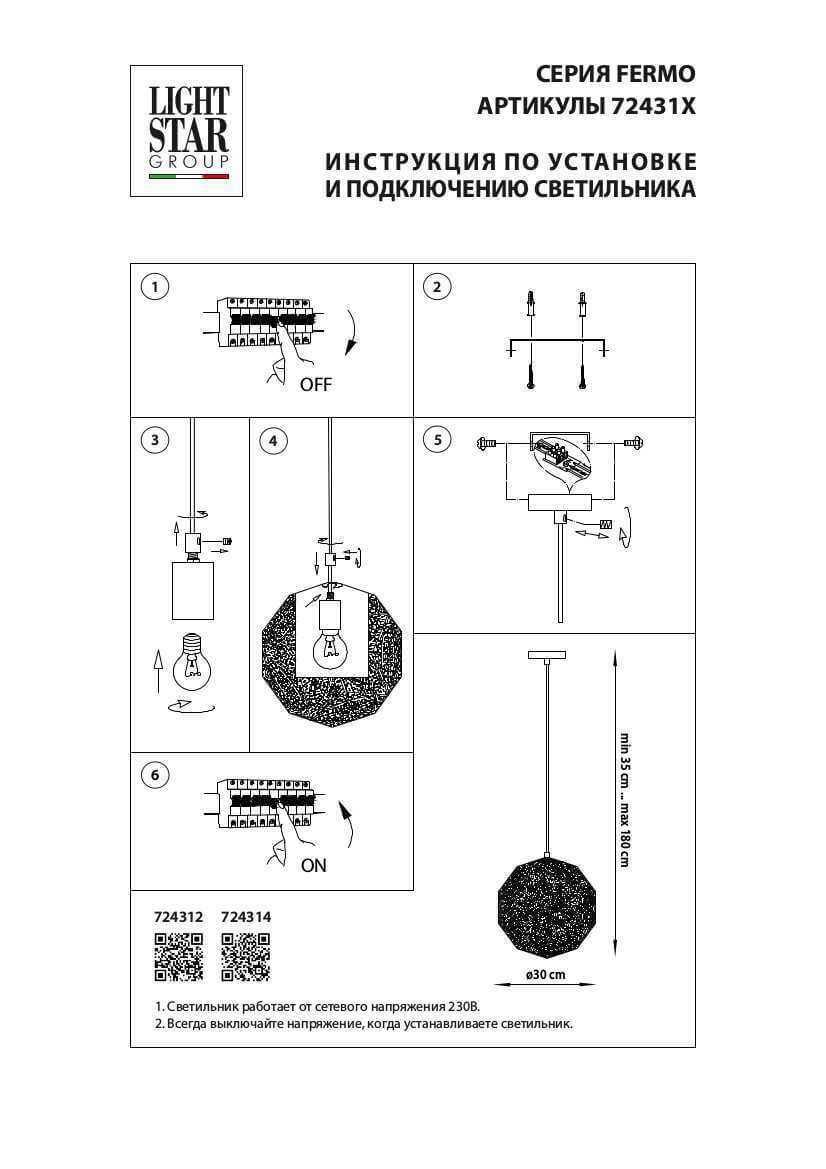 LIGHT STAR GROUP

СЕРИЯ FERMO
АРТИКУЛЫ 72431X

ИНСТРУКЦИЯ ПО УСТАНОВКЕ
И ПОДКЛЮЧЕНИЮ СВЕТИЛЬНИКА

1

OFF

2

3

4

5

6

ON

min 35 cm ... max 180 cm

ø30 cm

724312 724314

1. Светильник работает от сетевого напряжения 230В.
2. Всегда выключайте напряжение, когда устанавливаете светильник.