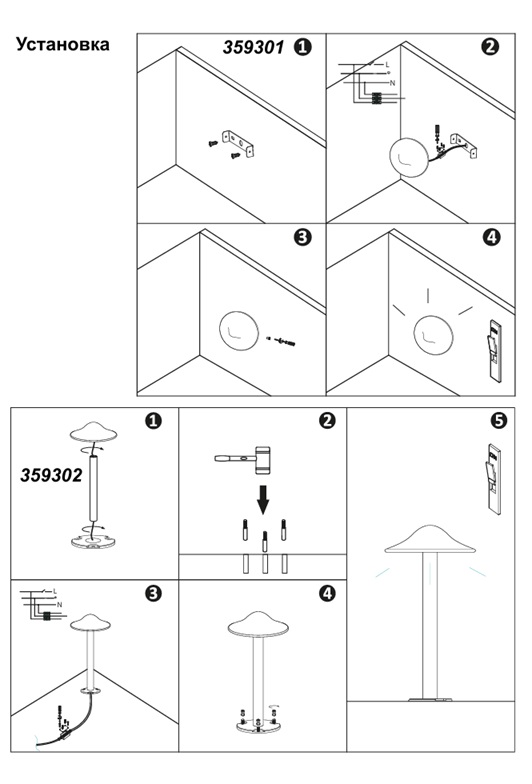 Установка

359301 1

2

L

N

3

4

1

359302

2

5

3

L

N

4