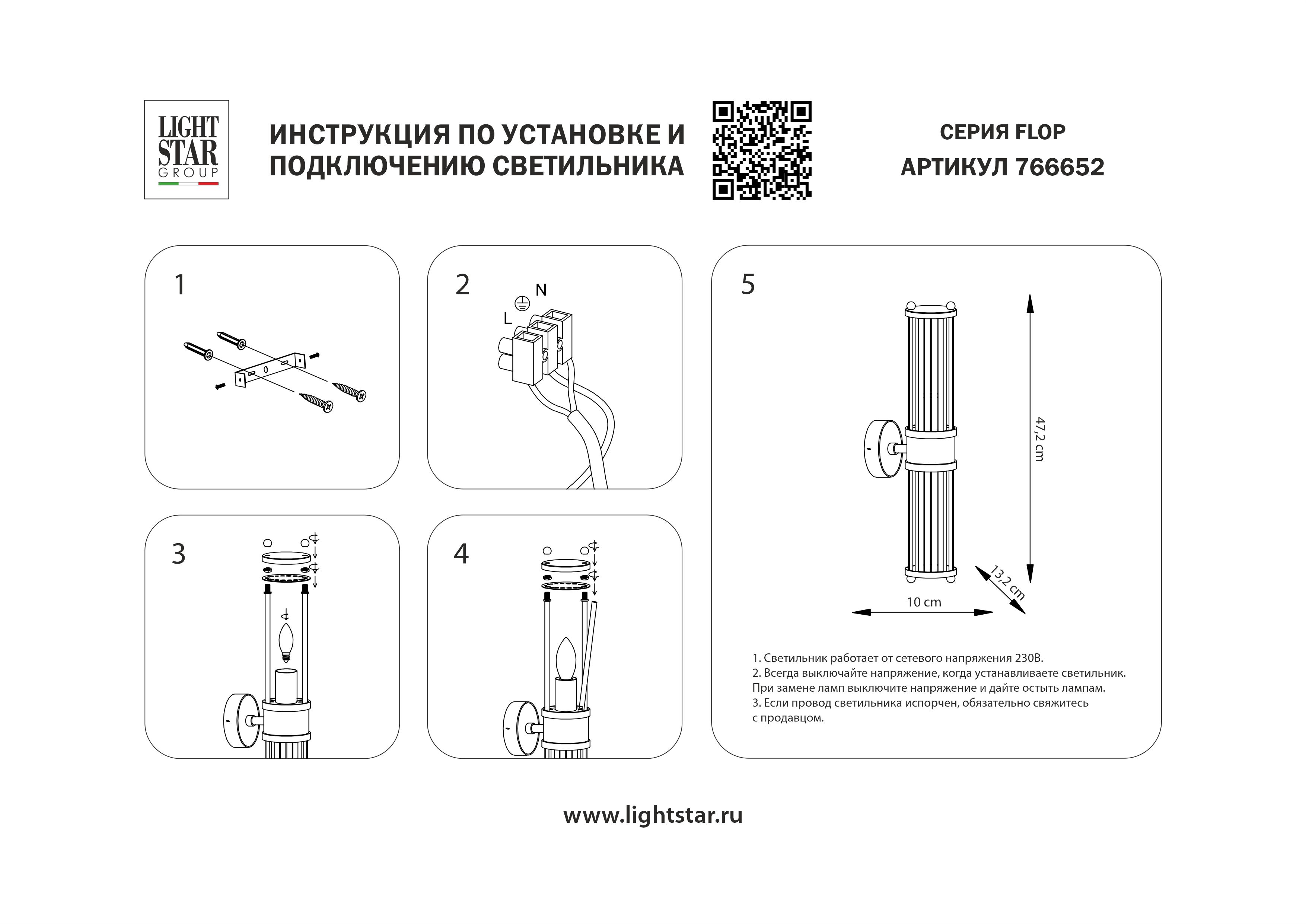 LIGHT STAR GROUP

ИНСТРУКЦИЯ ПО УСТАНОВКЕ И ПОДКЛЮЧЕНИЮ СВЕТИЛЬНИКА

СЕРИЯ FLOP
АРТИКУЛ 766652

1

2

N
L

3

4

5

47,2 cm
13,2 cm
10 cm

1. Светильник работает от сетевого напряжения 230В.
2. Всегда выключайте напряжение, когда устанавливаете светильник. При замене ламп выключите напряжение и дайте остыть лампам.
3. Если провод светильника испорчен, обязательно свяжитесь с продавцом.

www.lightstar.ru