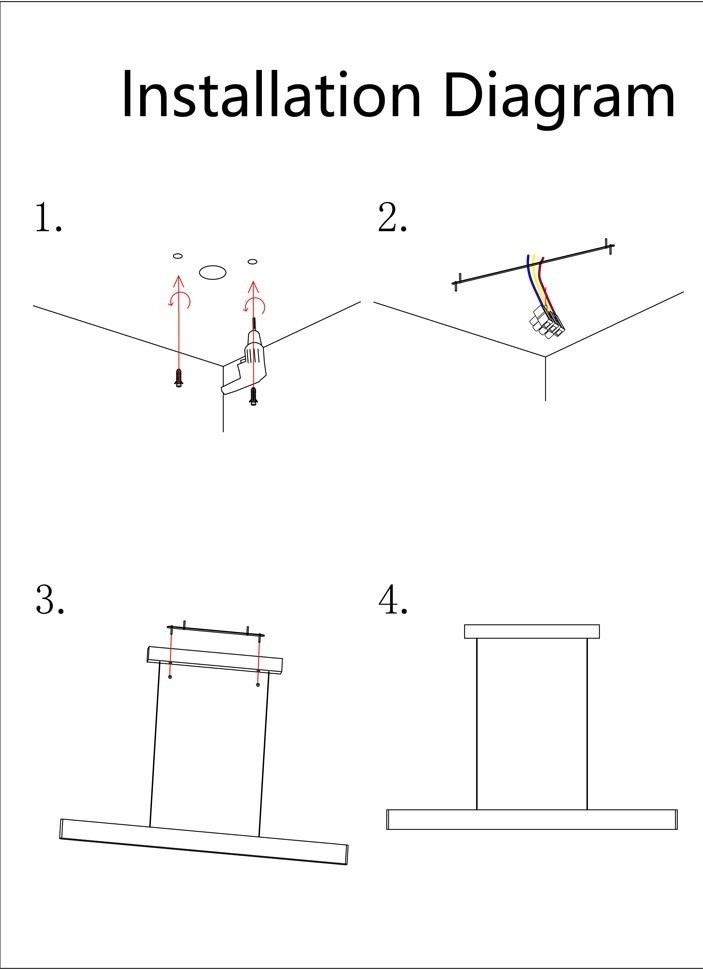 Installation Diagram

1.

2.

3.

4.