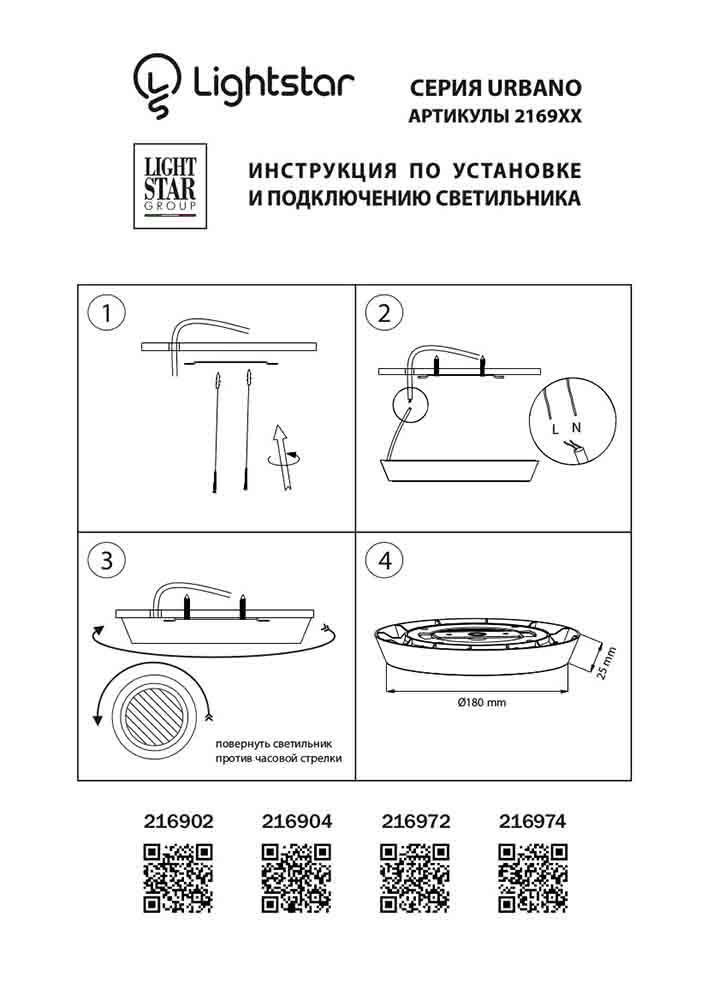 Lightstar

СЕРИЯ URBANO
АРТИКУЛЫ 2169XX

LIGHT STAR GROUP

ИНСТРУКЦИЯ ПО УСТАНОВКЕ
И ПОДКЛЮЧЕНИЮ СВЕТИЛЬНИКА

1

2

L N

3

повернуть светильник против часовой стрелки

4

25 mm

Ø180 mm

216902 216904 216972 216974