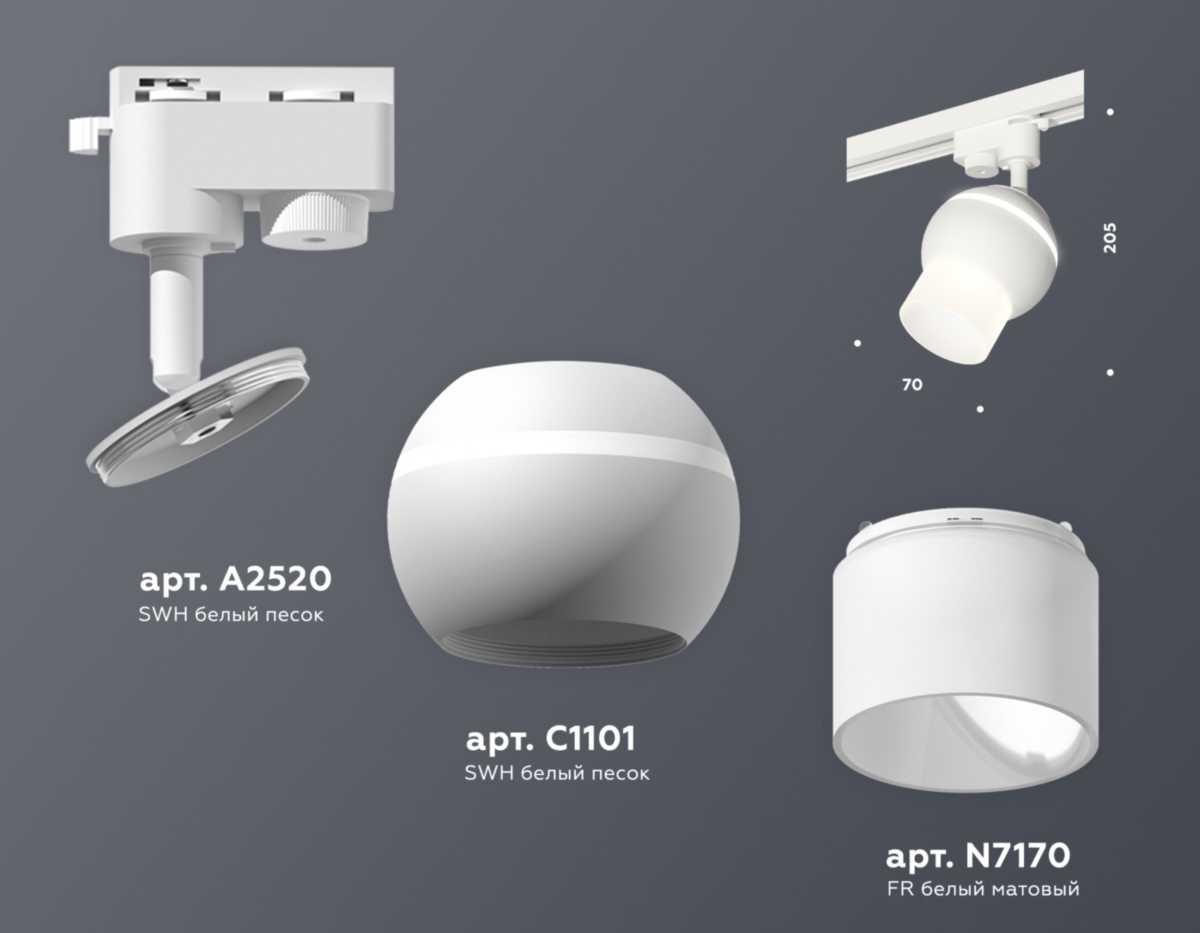 205

70

арт. A2520
SWH белый песок

арт. C1101
SWH белый песок

арт. N7170
FR белый матовый