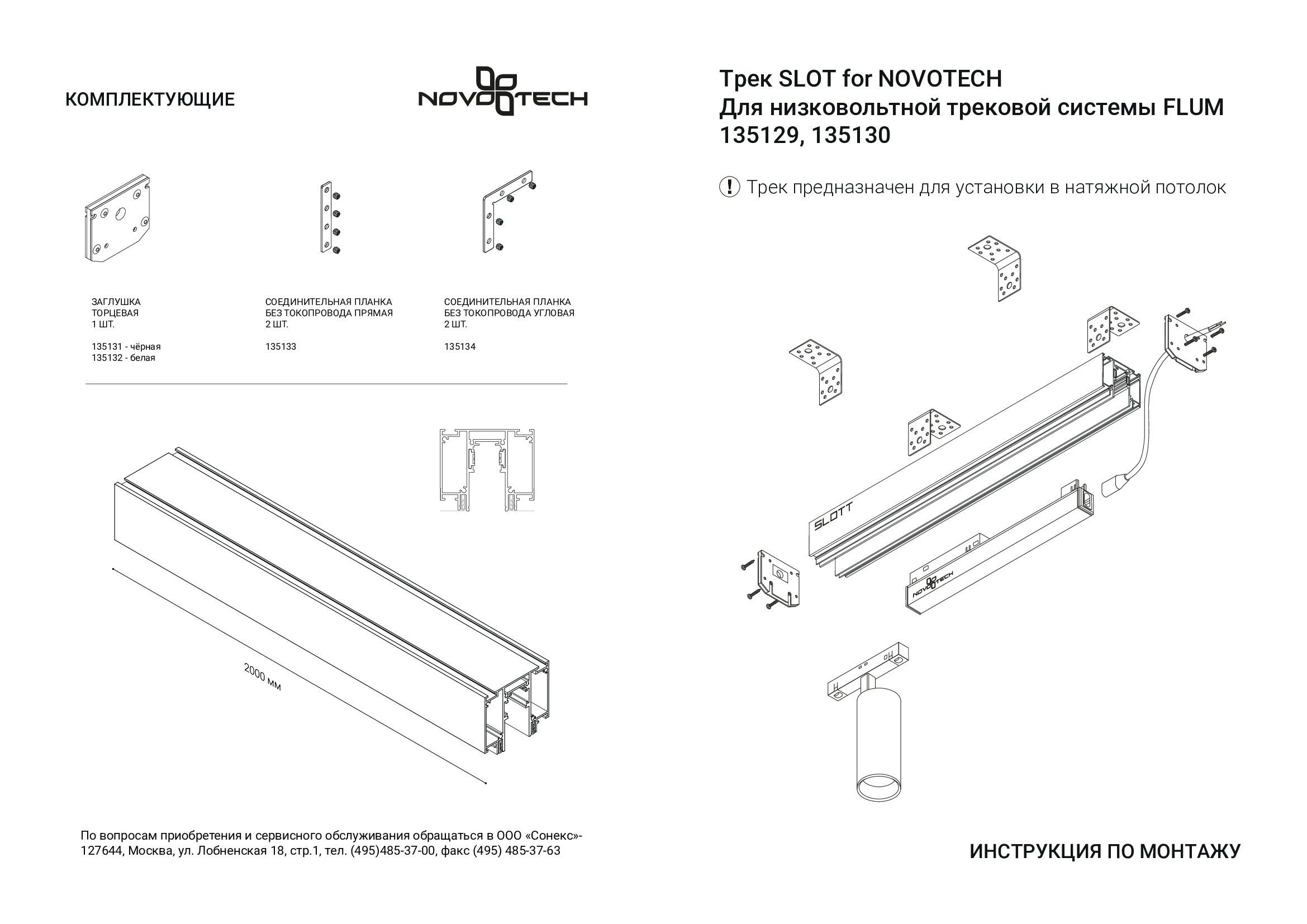 КОМПЛЕКТУЮЩИЕ

NOVOTECH

ЗАГЛУШКА
ТОРЦЕВАЯ
1 ШТ.

135131 - чёрная
135132 - белая

СОЕДИНИТЕЛЬНАЯ ПЛАНКА
БЕЗ ТОКОПРОВОДА ПРЯМАЯ
2 ШТ.

135133

СОЕДИНИТЕЛЬНАЯ ПЛАНКА
БЕЗ ТОКОПРОВОДА УГЛОВАЯ
2 ШТ.

135134

2000 мм

По вопросам приобретения и сервисного обслуживания обращаться в ООО «Сонекс»-
127644, Москва, ул. Лобненская 18, стр.1, тел. (495)485-37-00, факс (495) 485-37-63

Трек SLOT for NOVOTECH
Для низковольтной трековой системы FLUM
135129, 135130

! Трек предназначен для установки в натяжной потолок

SLOTT

NOVOTECH

ИНСТРУКЦИЯ ПО МОНТАЖУ