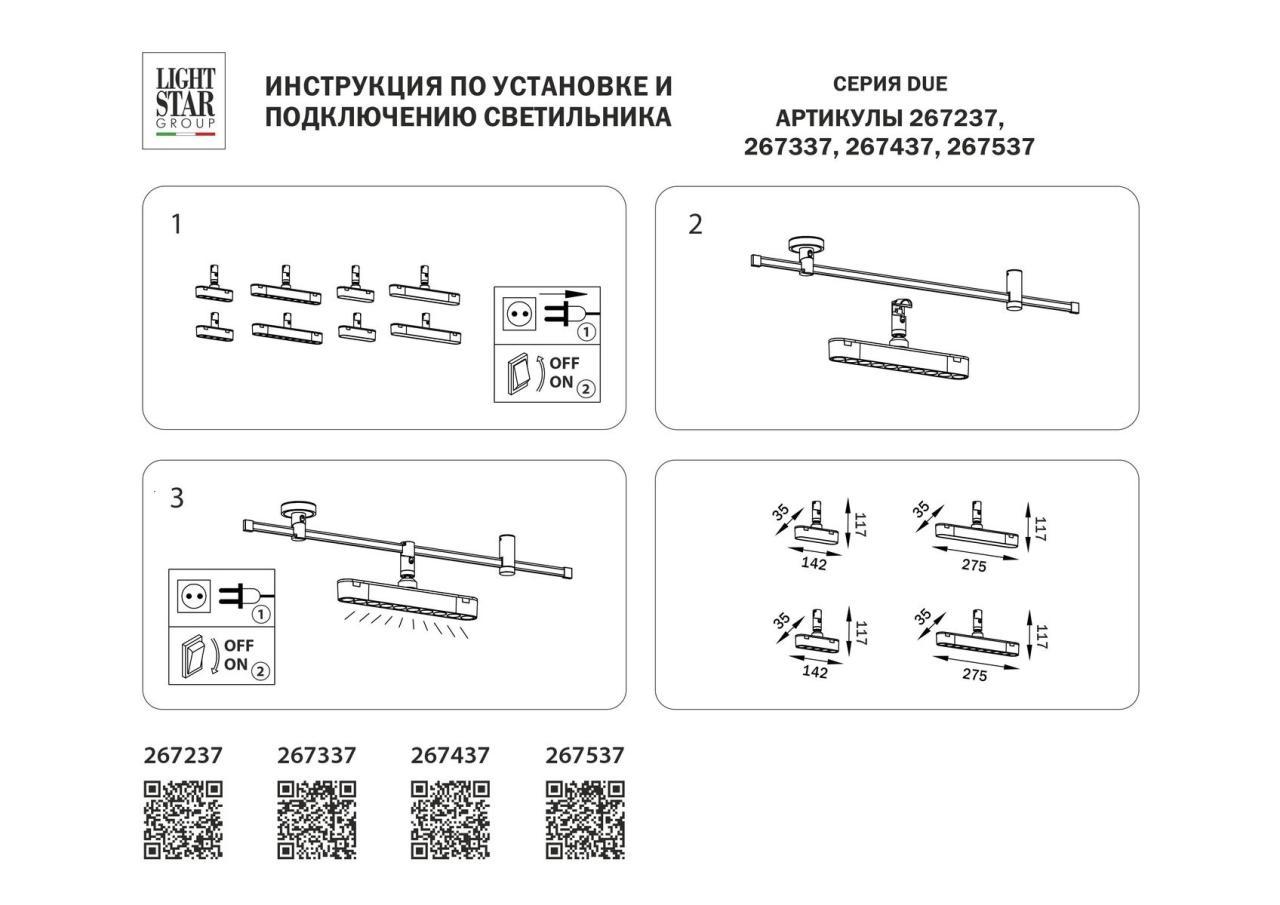 LIGHT STAR GROUP

ИНСТРУКЦИЯ ПО УСТАНОВКЕ И ПОДКЛЮЧЕНИЮ СВЕТИЛЬНИКА

СЕРИЯ DUE
АРТИКУЛЫ 267237, 267337, 267437, 267537

1

1
OFF
ON 2

2

3

1
OFF
ON 2

35
117
142

35
117
275

35
117
142

35
117
275

267237 267337 267437 267537