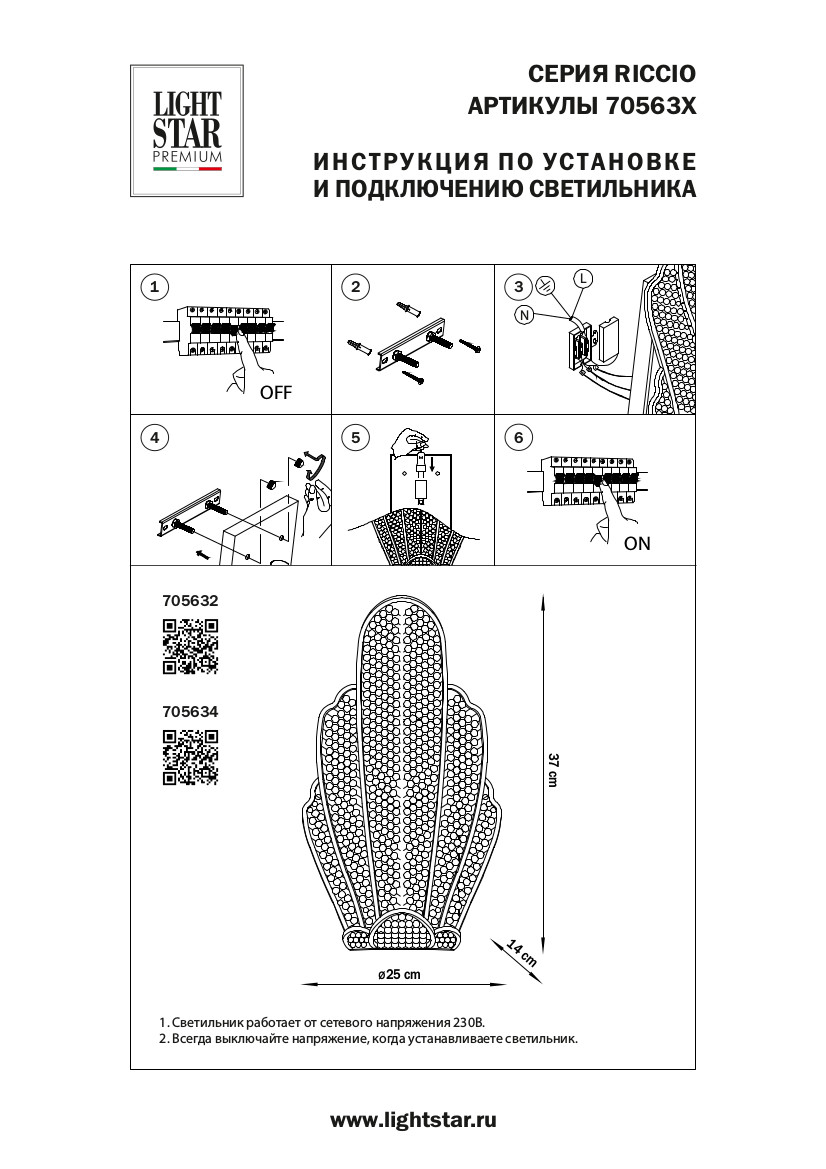 LIGHT STAR PREMIUM

СЕРИЯ RICCIO
АРТИКУЛЫ 70563X

ИНСТРУКЦИЯ ПО УСТАНОВКЕ
И ПОДКЛЮЧЕНИЮ СВЕТИЛЬНИКА

1
OFF

2

3
L
N

4

5

6
ON

705632

705634

37 cm

14 cm

ø25 cm

1. Светильник работает от сетевого напряжения 230В.
2. Всегда выключайте напряжение, когда устанавливаете светильник.

www.lightstar.ru