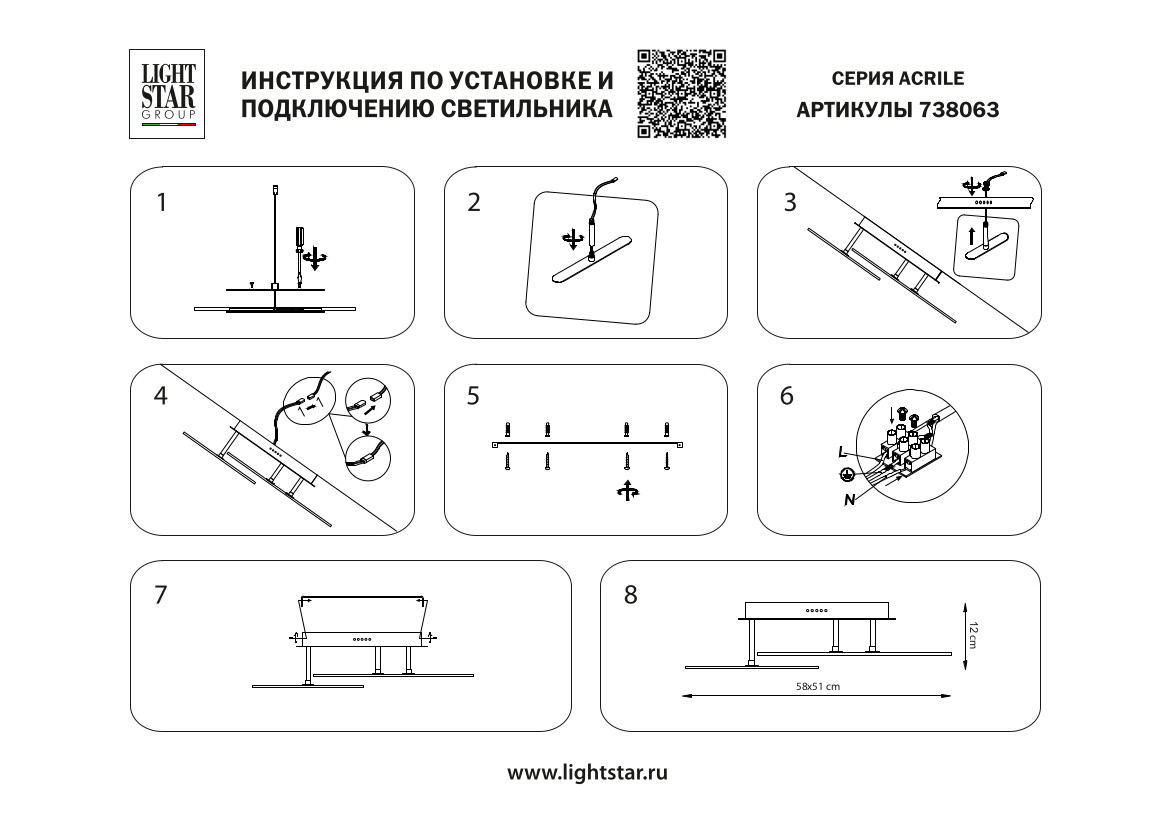 LIGHT STAR GROUP

ИНСТРУКЦИЯ ПО УСТАНОВКЕ И ПОДКЛЮЧЕНИЮ СВЕТИЛЬНИКА

СЕРИЯ ACRILE
АРТИКУЛЫ 738063

1

2

3

4

5

6

L

N

7

8

12 cm

58x51 cm

www.lightstar.ru