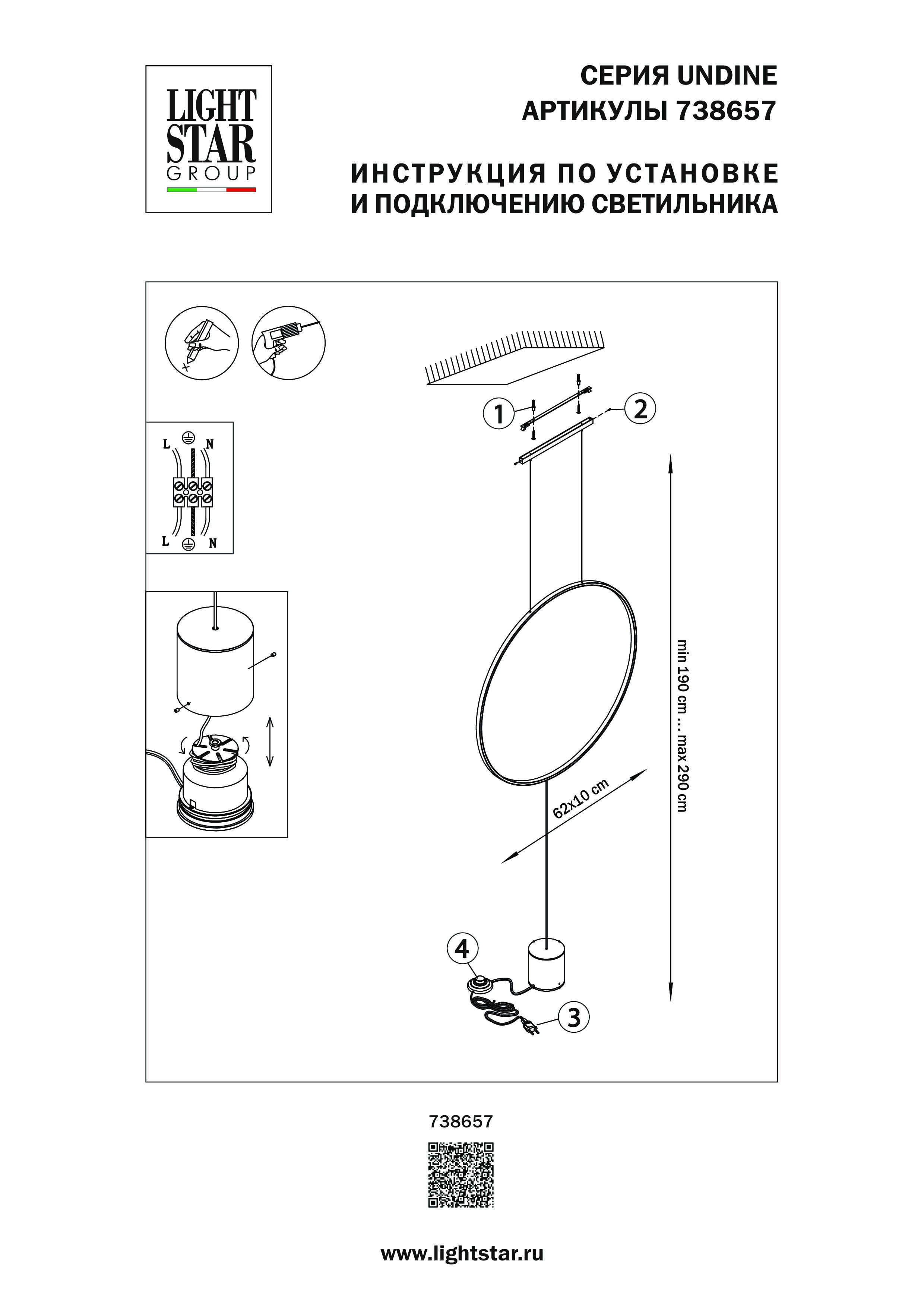 LIGHT STAR GROUP

СЕРИЯ UNDINE
АРТИКУЛЫ 738657

ИНСТРУКЦИЯ ПО УСТАНОВКЕ
И ПОДКЛЮЧЕНИЮ СВЕТИЛЬНИКА

L N
L N

1
2

min 190 cm ... max 290 cm

62x10 cm

4
3

738657

www.lightstar.ru